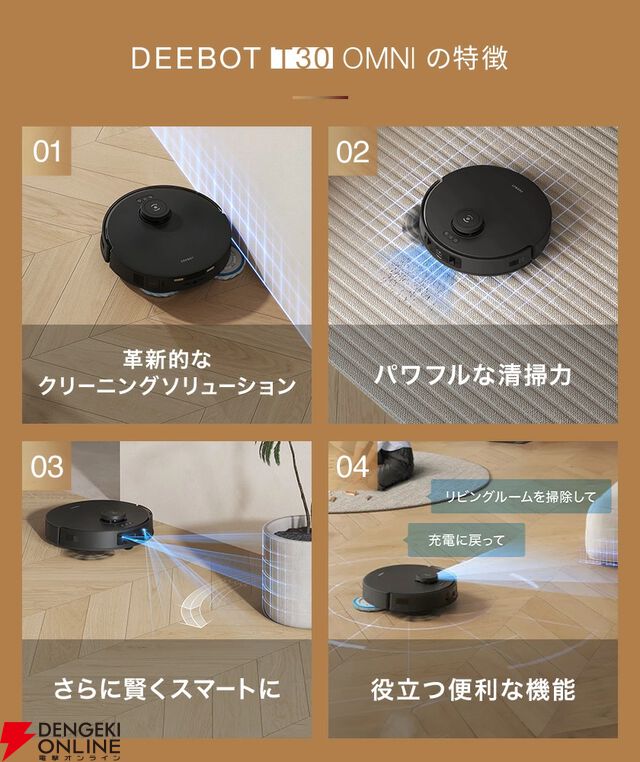 DEEBOT T30 OMNI の特徴

01

革新的な
クリーニングソリューション

02

パワフルな清掃力

03

さらに賢くスマートに

04

リビングルームを掃除して

充電に戻って

役立つ便利な機能

DENGEKI ONLINE
電撃オンライン