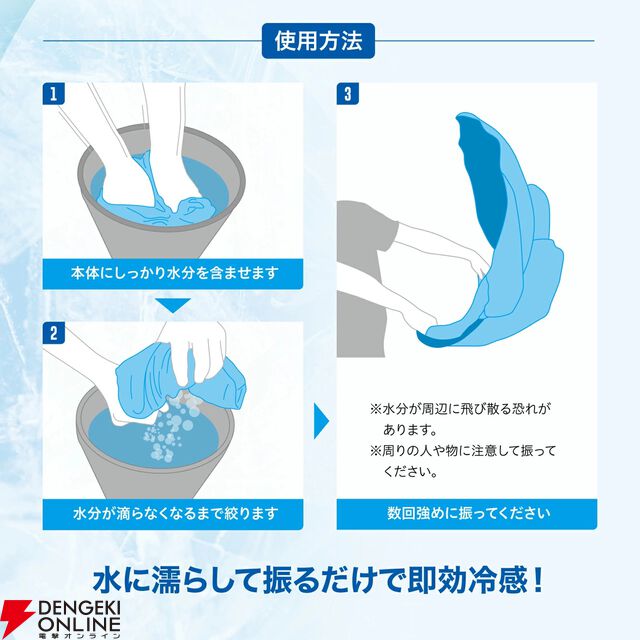 使用方法

1

本体にしっかり水分を含ませます

2

水分が滴らなくなるまで絞ります

3

※水分が周辺に飛び散る恐れがあります。
※周りの人や物に注意して振ってください。

数回強めに振ってください

水に濡らして振るだけで即効冷感！

DENGEKI ONLINE
電撃オンライン