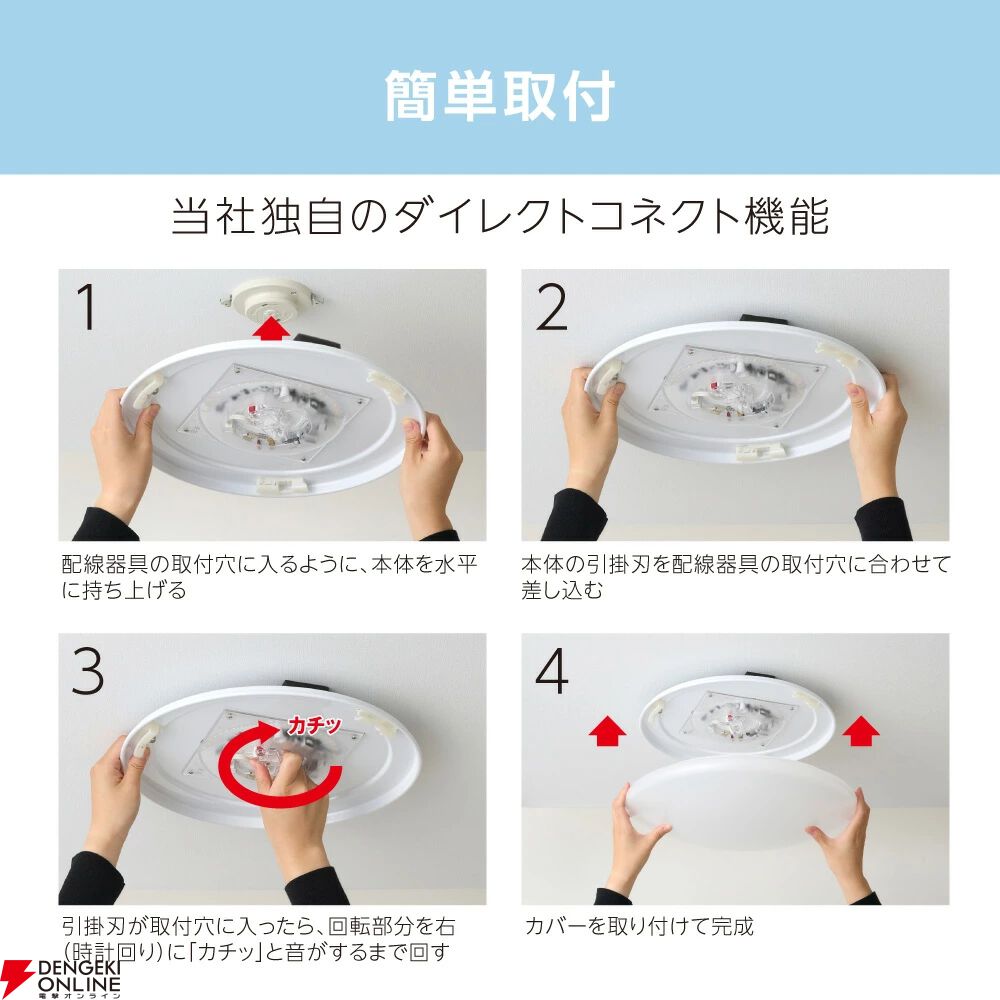 簡単取付

当社独自のダイレクトコネクト機能

1

配線器具の取付穴に入るように、本体を水平に持ち上げる

2

本体の引掛刃を配線器具の取付穴に合わせて差し込む

3

カチッ

引掛刃が取付穴に入ったら、回転部分を右(時計回り)に「カチッ」と音がするまで回す

4

カバーを取り付けて完成

DENGEKI ONLINE 電撃オンライン