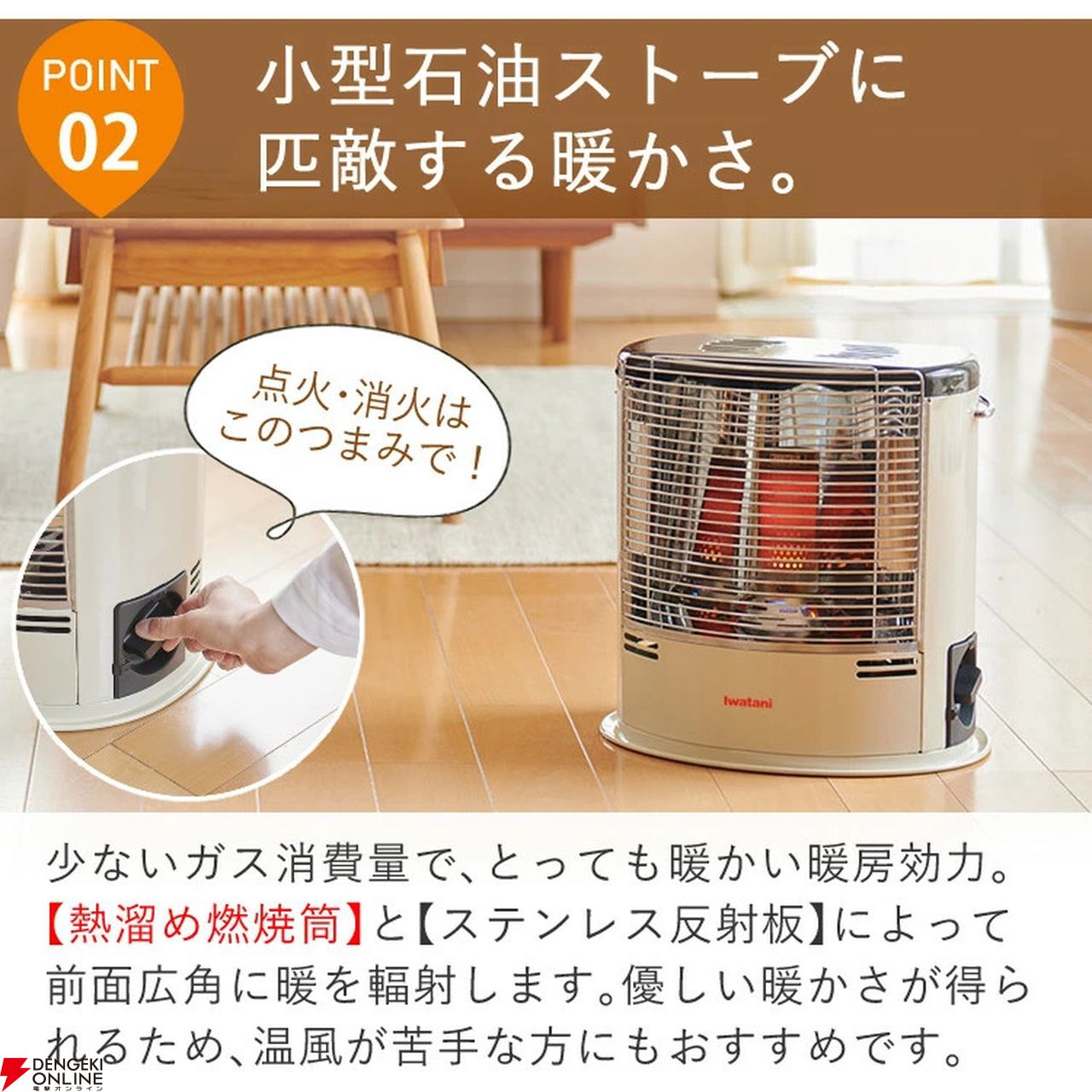 POINT 02

小型石油ストーブに匹敵する暖かさ。

点火・消火はこのつまみで！

Iwatani

少ないガス消費量で、とっても暖かい暖房効力。【熱溜め燃焼筒】と【ステンレス反射板】によって前面広角に暖を輻射します。優しい暖かさが得られるため、温風が苦手な方にもおすすめです。

DENGEKI ONLINE
電撃オンライン