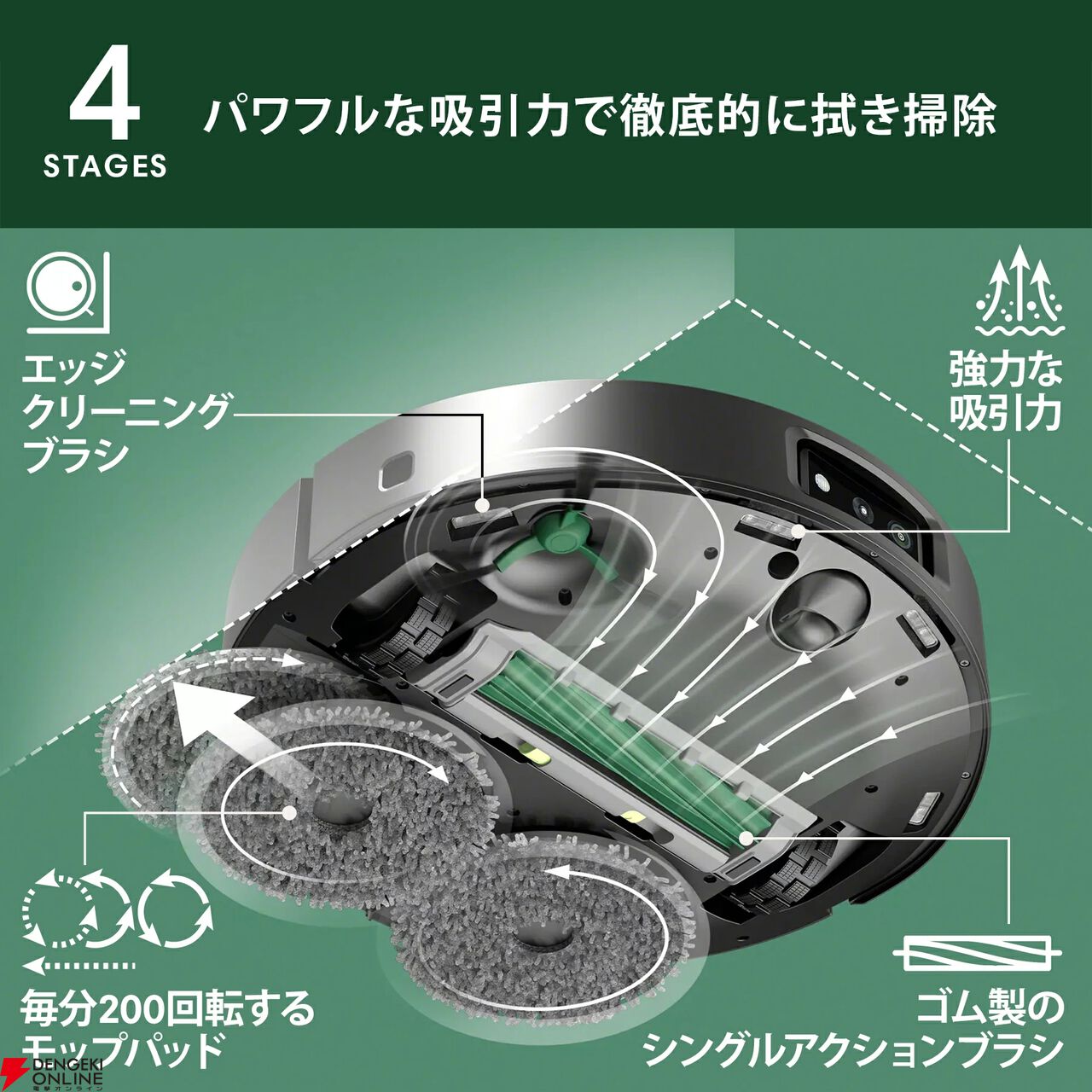 4
STAGES

パワフルな吸引力で徹底的に拭き掃除

エッジ
クリーニング
ブラシ

強力な
吸引力

毎分200回転する
モップパッド

ゴム製の
シングルアクションブラシ

DENGEKI ONLINE
電撃オンライン