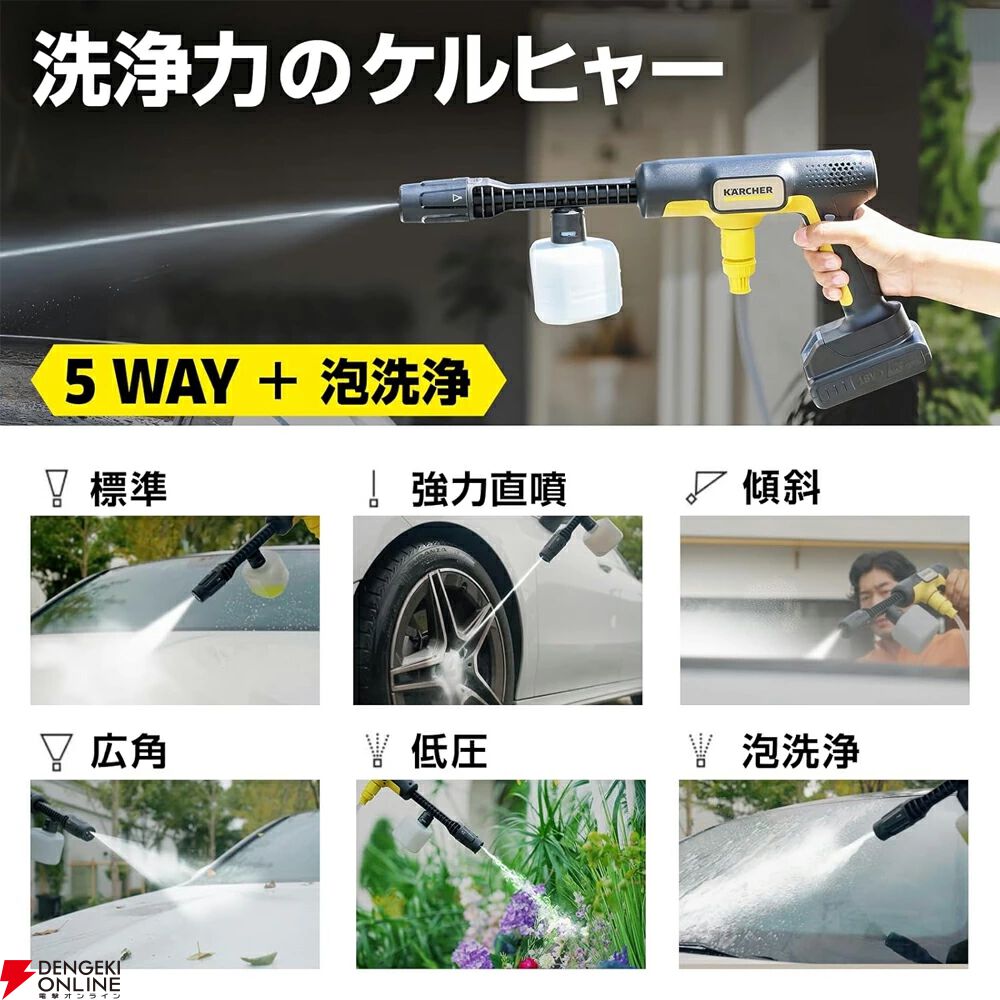 洗浄力のケルヒャー

KÄRCHER

5 WAY ＋ 泡洗浄

標準

強力直噴

傾斜

広角

低圧

泡洗浄

DENGEKI ONLINE
電撃オンライン