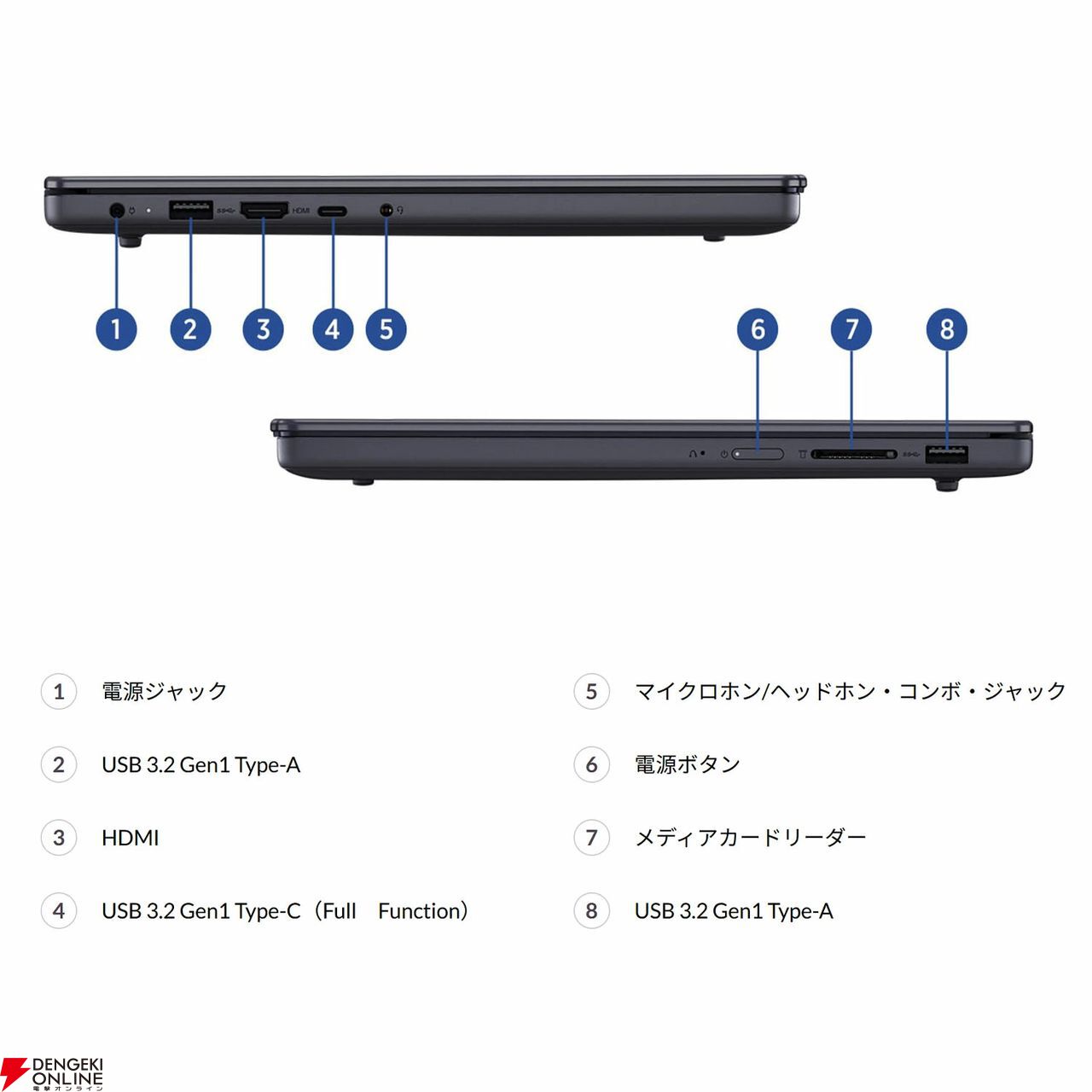 HDMI

1
2
3
4
5
6
7
8

1 電源ジャック

2 USB 3.2 Gen1 Type-A

3 HDMI

4 USB 3.2 Gen1 Type-C（Full Function）

5 マイクロホン/ヘッドホン・コンボ・ジャック

6 電源ボタン

7 メディアカードリーダー

8 USB 3.2 Gen1 Type-A

DENGEKI ONLINE
電撃オンライン