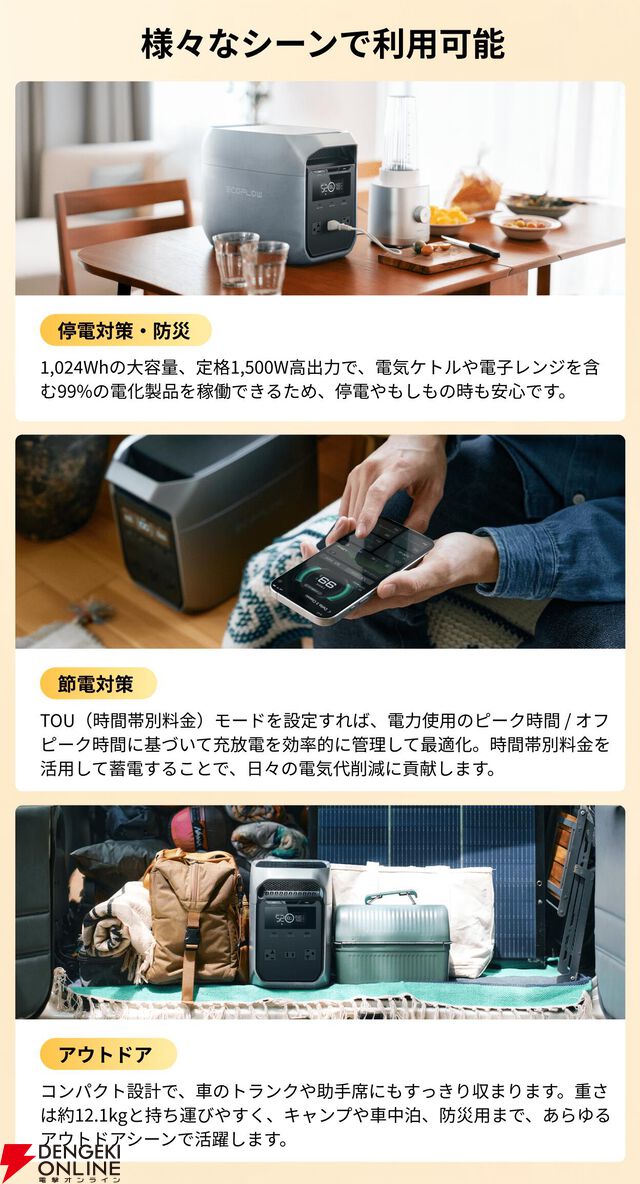 様々なシーンで利用可能

ECOFLOW

停電対策・防災

1,024Whの大容量、定格1,500W高出力で、電気ケトルや電子レンジを含む99%の電化製品を稼働できるため、停電やもしもの時も安心です。

節電対策

TOU（時間帯別料金）モードを設定すれば、電力使用のピーク時間 / オフピーク時間に基づいて充放電を効率的に管理して最適化。時間帯別料金を活用して蓄電することで、日々の電気代削減に貢献します。

アウトドア

コンパクト設計で、車のトランクや助手席にもすっきり収まります。重さは約12.1kgと持ち運びやすく、キャンプや車中泊、防災用まで、あらゆるアウトドアシーンで活躍します。

DENGEKI ONLINE
電撃オンライン