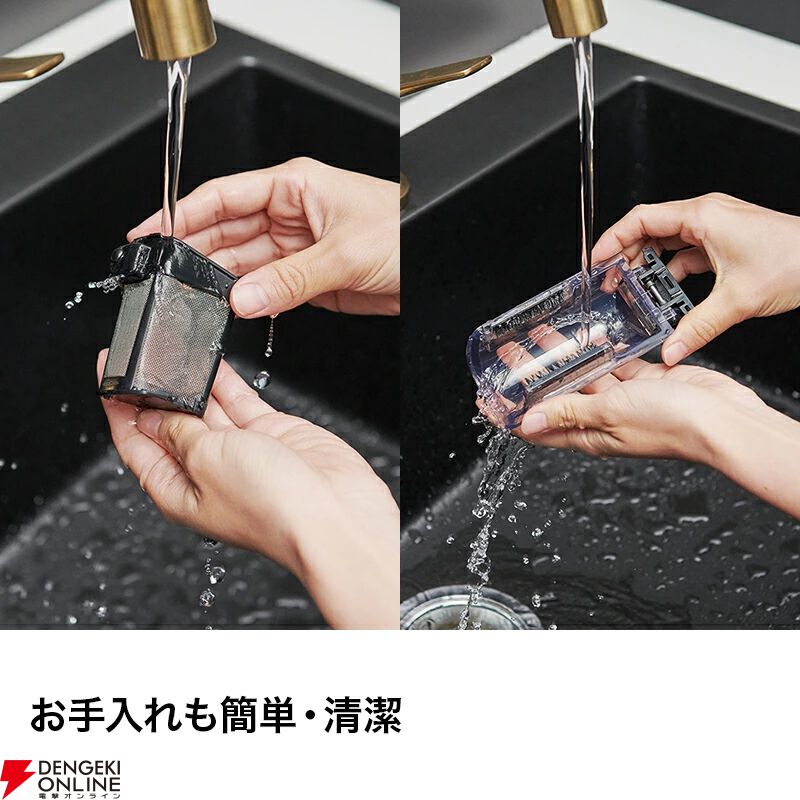 お手入れも簡単・清潔

DENGEKI ONLINE
電撃オンライン