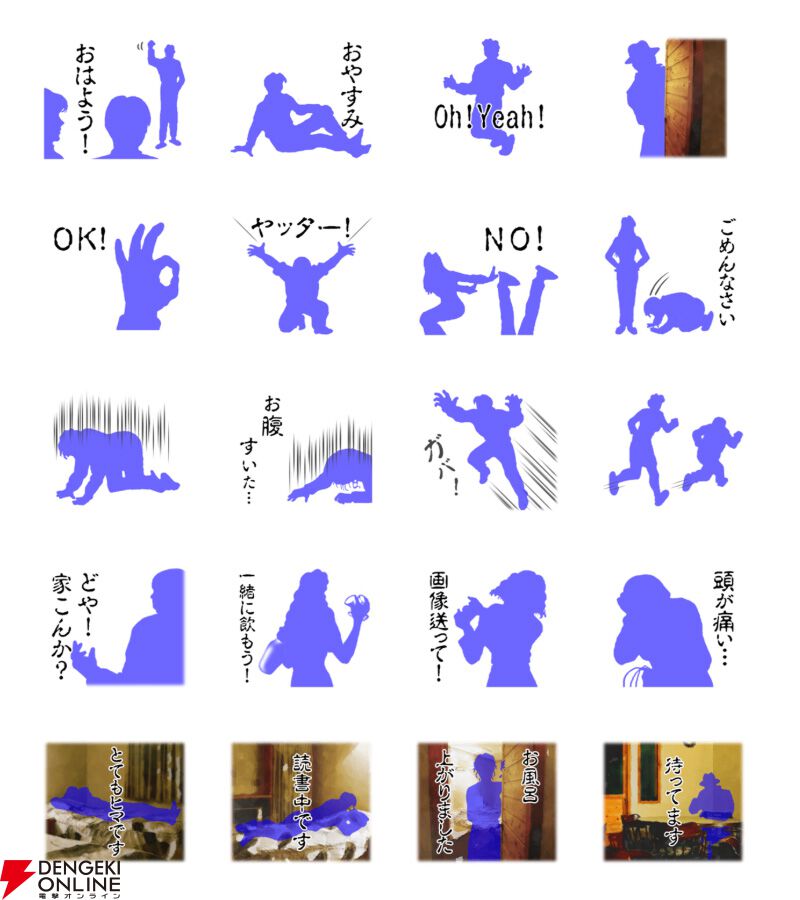 おはよう!

おやすみ

Oh!Yeah!

OK!

ヤッター!

NO!

ごめんなさい

お腹すいた…

ガバ!

どや!家こんか?

一緒に飲もう!

画像送って!

頭が痛い…

とてもヒマです

読書中です

お風呂上がりました

待ってます

DENGEKI ONLINE
電撃オンライン