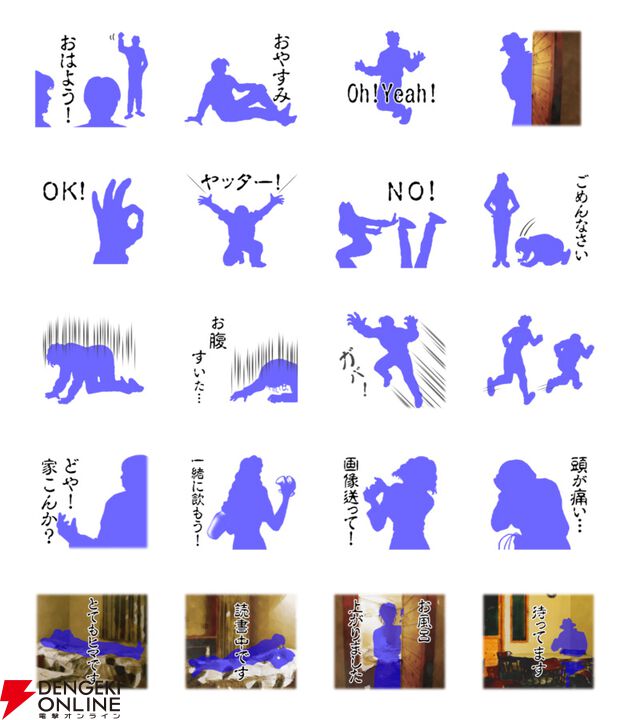 おはよう!

おやすみ

Oh!Yeah!

OK!

ヤッター!

NO!

ごめんなさい

お腹すいた…

ガバ!

どや!家こんか?

一緒に飲もう!

画像送って!

頭が痛い…

とてもヒマです

読書中です

お風呂上がりました

待ってます

DENGEKI ONLINE
電撃オンライン