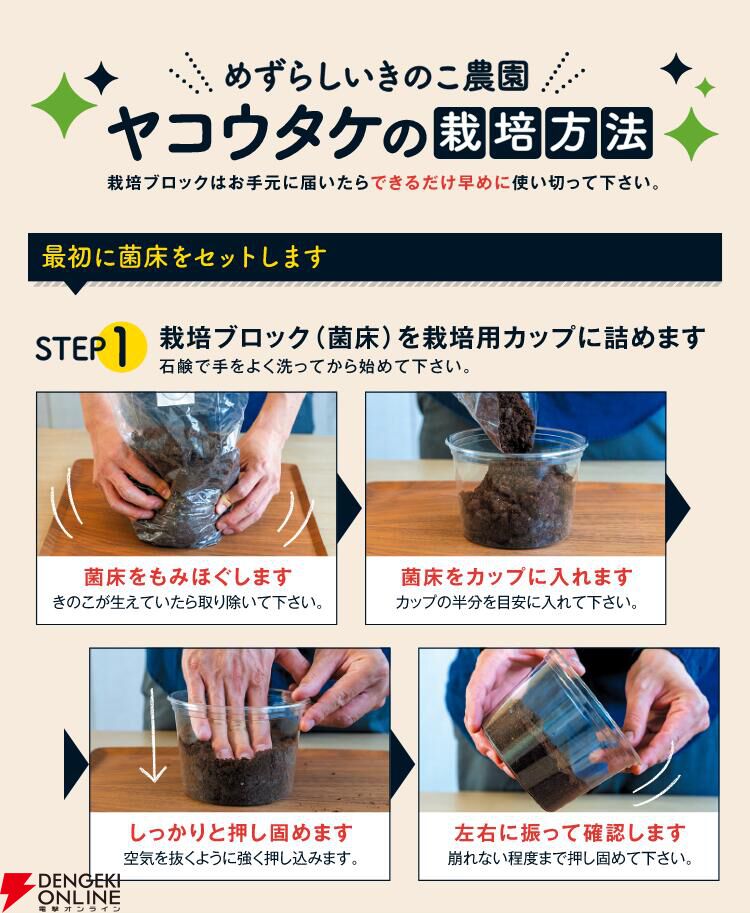 めずらしいきのこ農園
ヤコウタケの栽培方法

栽培ブロックはお手元に届いたらできるだけ早めに使い切って下さい。

最初に菌床をセットします

STEP 1 栽培ブロック（菌床）を栽培用カップに詰めます
石鹸で手をよく洗ってから始めて下さい。

菌床をもみほぐします
きのこが生えていたら取り除いて下さい。

菌床をカップに入れます
カップの半分を目安に入れて下さい。

しっかりと押し固めます
空気を抜くように強く押し込みます。

左右に振って確認します
崩れない程度まで押し固めて下さい。

DENGEKI ONLINE
電撃オンライン