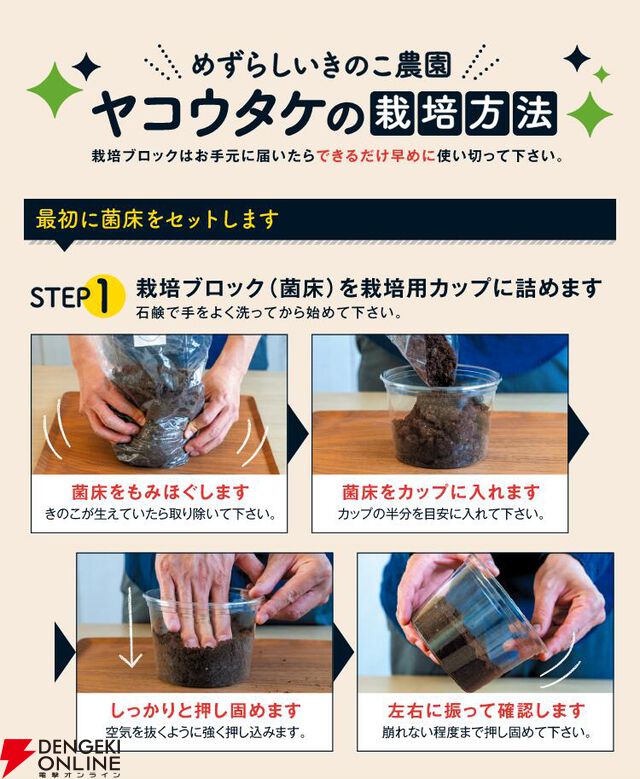 めずらしいきのこ農園
ヤコウタケの栽培方法

栽培ブロックはお手元に届いたらできるだけ早めに使い切って下さい。

最初に菌床をセットします

STEP 1 栽培ブロック（菌床）を栽培用カップに詰めます
石鹸で手をよく洗ってから始めて下さい。

菌床をもみほぐします
きのこが生えていたら取り除いて下さい。

菌床をカップに入れます
カップの半分を目安に入れて下さい。

しっかりと押し固めます
空気を抜くように強く押し込みます。

左右に振って確認します
崩れない程度まで押し固めて下さい。

DENGEKI ONLINE
電撃オンライン