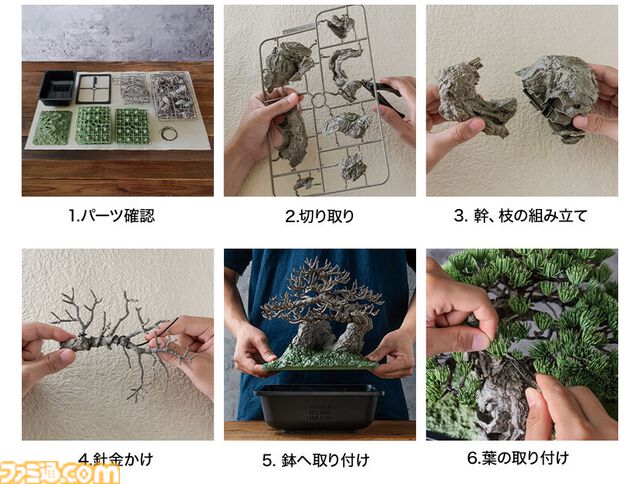 1.パーツ確認

2.切り取り

3. 幹、枝の組み立て

4.針金かけ

5. 鉢へ取り付け

6.葉の取り付け

ファミ通.com