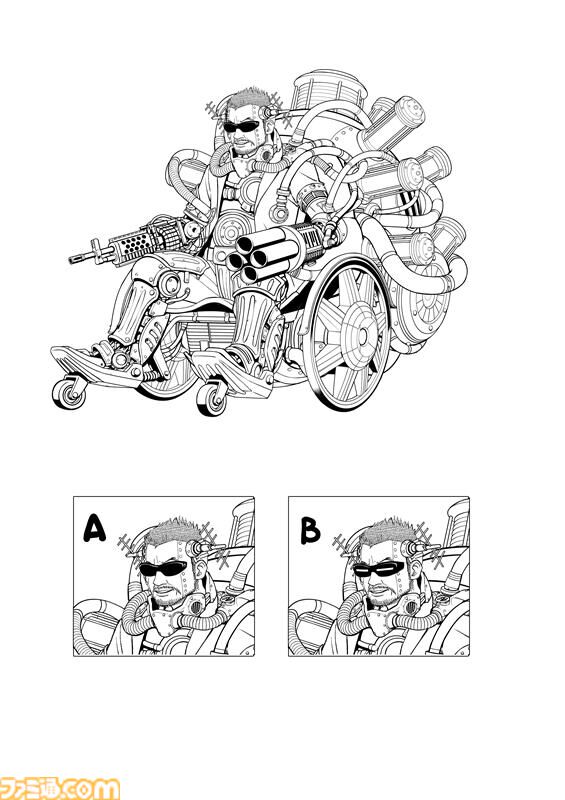 A

B

ファミ通.com