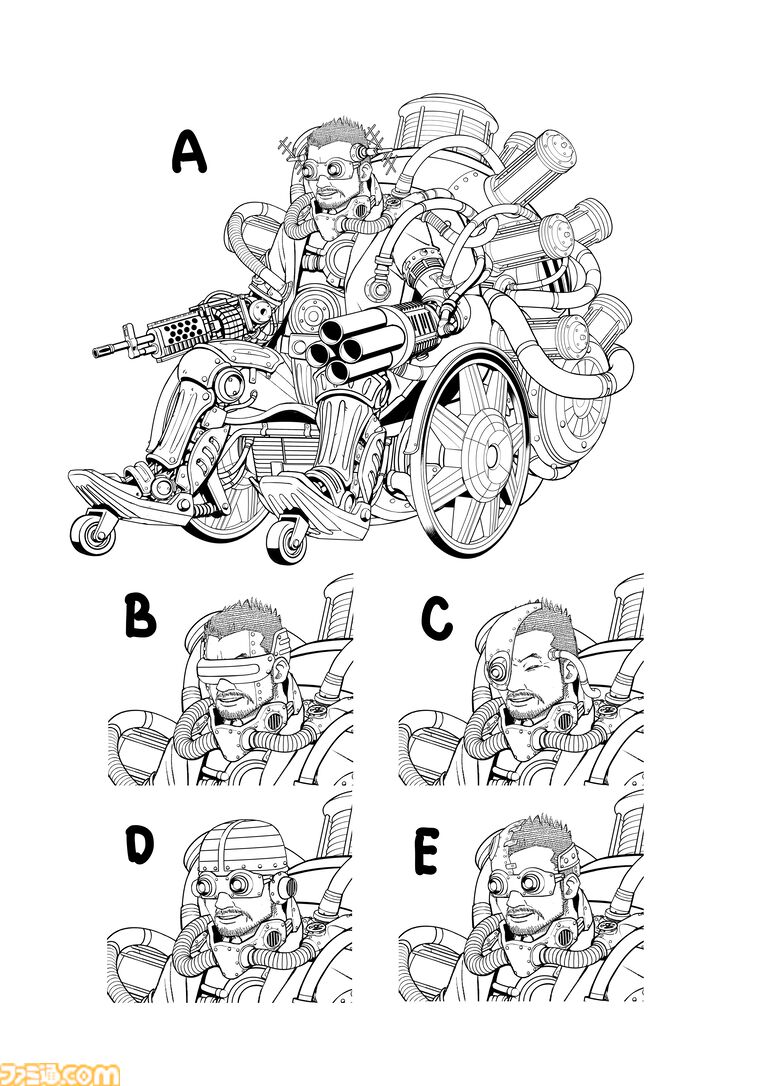 A

B

C

D

E

ファミ通.com